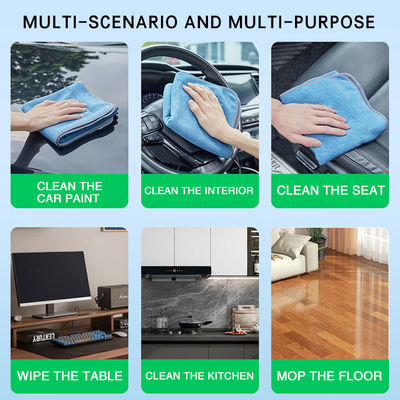 MULTI-SCENARIO AND MULTI-PURPOSE

CLEAN THE CAR PAINT

CLEAN THE INTERIOR

CLEAN THE SEAT

CENTURY

WIPE THE TABLE

CLEAN THE KITCHEN

MOP THE FLOOR