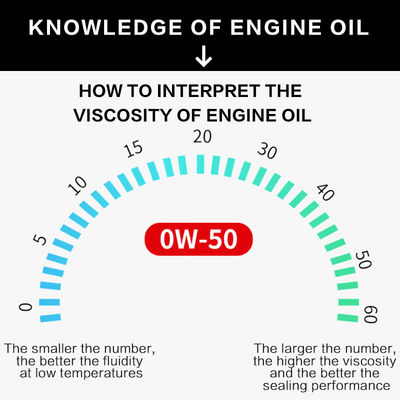 KNOWLEDGE OF ENGINE OIL
↓

HOW TO INTERPRET THE VISCOSITY OF ENGINE OIL

0
5
10
15
20
30
40
50
60

0W-50

The smaller the number, the better the fluidity at low temperatures

The larger the number, the higher the viscosity and the better the sealing performance