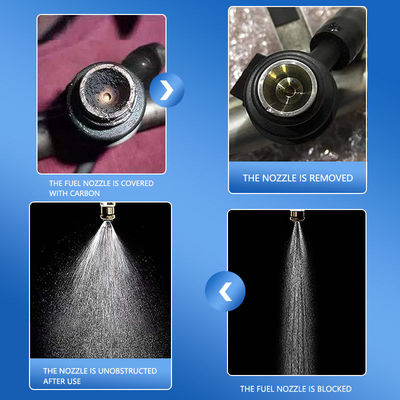 THE FUEL NOZZLE IS COVERED WITH CARBON

THE NOZZLE IS REMOVED

THE NOZZLE IS UNOBSTRUCTED AFTER USE

THE FUEL NOZZLE IS BLOCKED